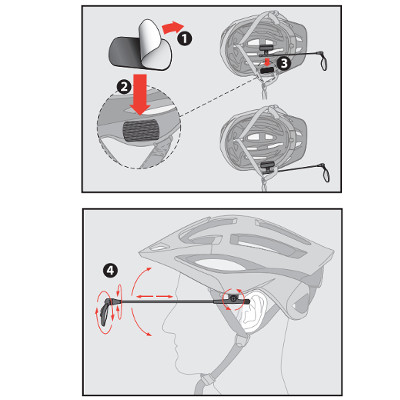 1
2
3
4